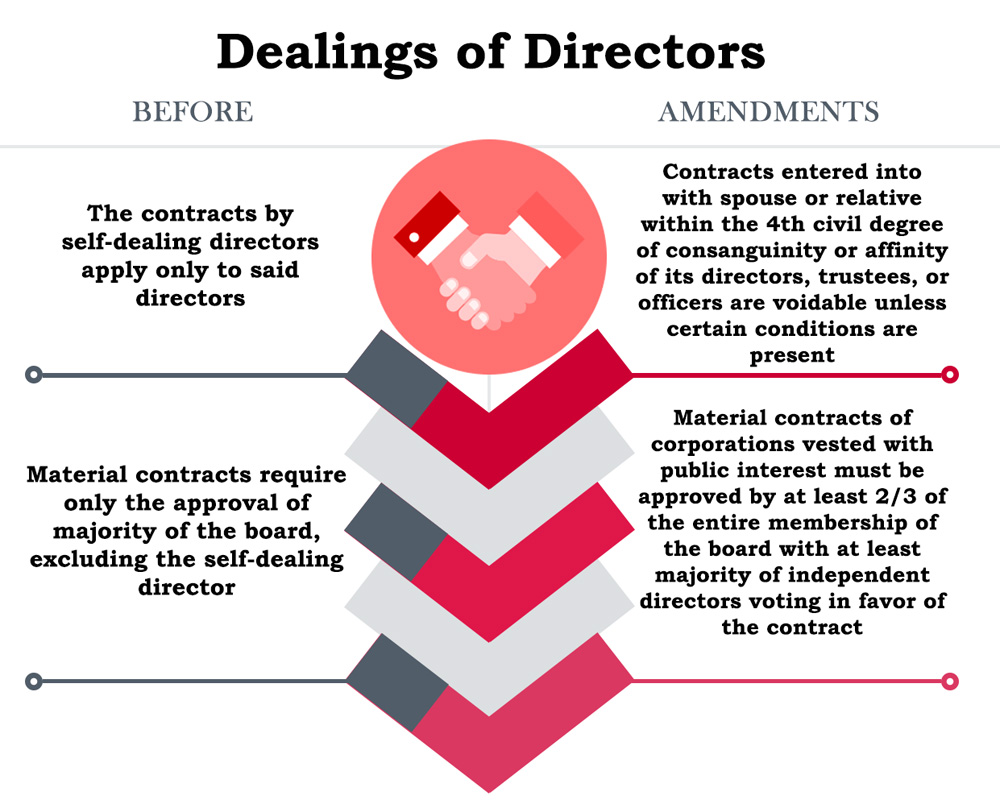 Dealings of Directors

BEFORE

The contracts by self-dealing directors apply only to said directors

Material contracts require only the approval of majority of the board, excluding the self-dealing director

AMENDMENTS

Contracts entered into with spouse or relative within the 4th civil degree of consanguinity or affinity of its directors, trustees, or officers are voidable unless certain conditions are present

Material contracts of corporations vested with public interest must be approved by at least 2/3 of the entire membership of the board with at least majority of independent directors voting in favor of the contract